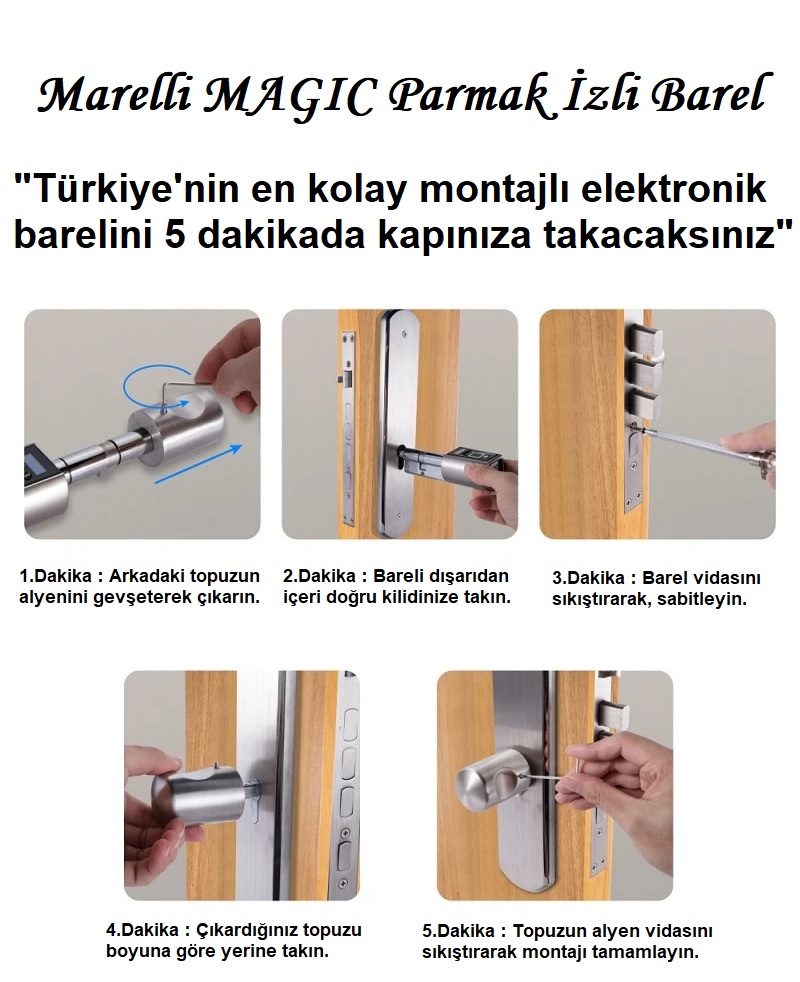 Marelli MAGIC Parmak İzli Barel

"Türkiye'nin en kolay montajlı elektronik barelini 5 dakikada kapınıza takacaksınız"

1.Dakika : Arkadaki topuzun alyenini gevşeterek çıkarın.

2.Dakika : Bareli dışarıdan içeri doğru kilidinize takın.

3.Dakika : Barel vidasını sıkıştırarak, sabitleyin.

4.Dakika : Çıkardığınız topuzu boyuna göre yerine takın.

5.Dakika : Topuzun alyen vidasını sıkıştırarak montajı tamamlayın.